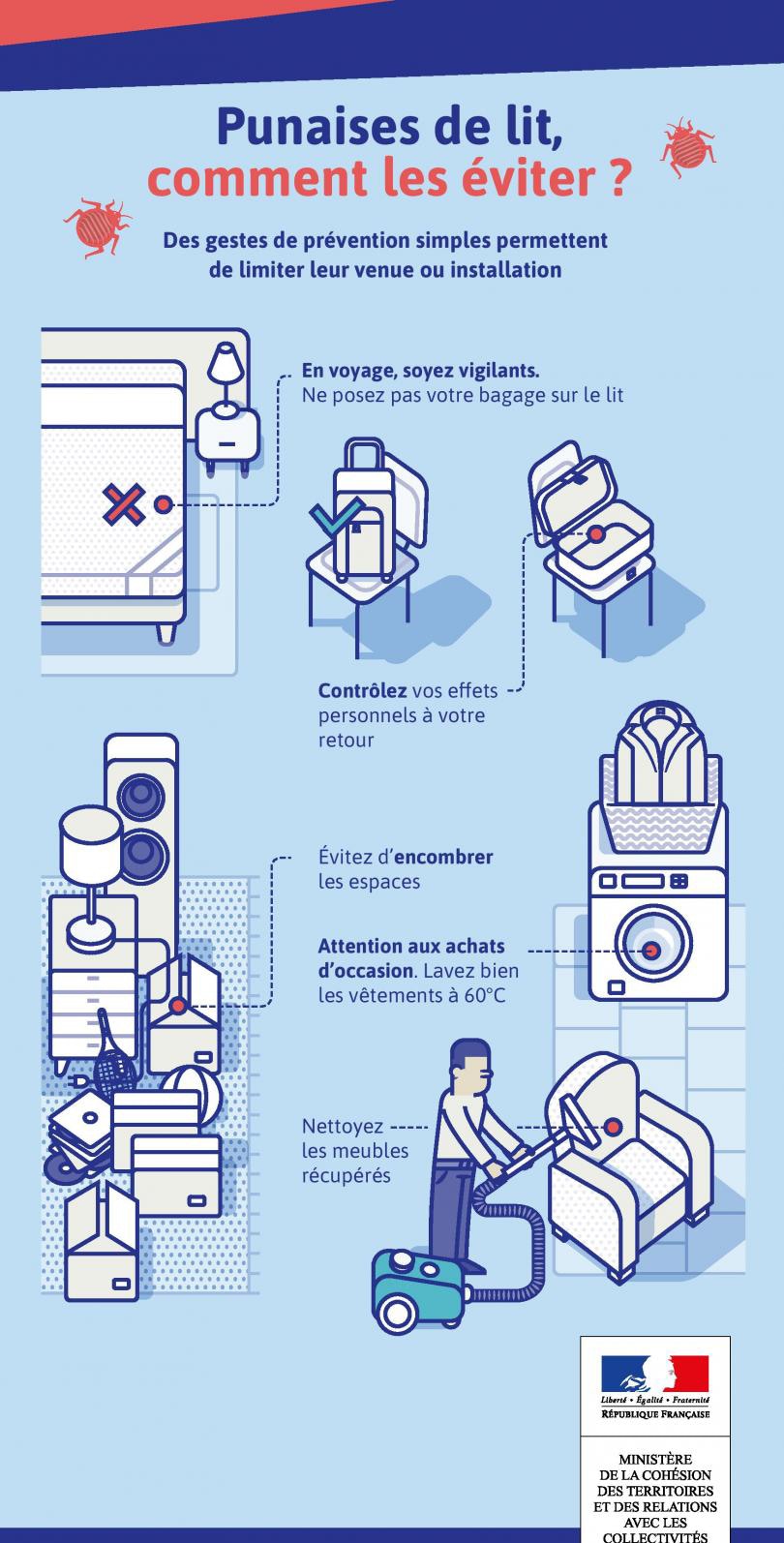 Punaises de lit, comment les éviter ?

Des gestes de prévention simples permettent de limiter leur venue ou installation

En voyage, soyez vigilants. Ne posez pas votre bagage sur le lit

Contrôlez vos effets personnels à votre retour

Évitez d'encombrer les espaces

Attention aux achats d'occasion. Lavez bien les vêtements à 60°C

Nettoyez les meubles récupérés

Liberté • Égalité • Fraternité
RÉPUBLIQUE FRANÇAISE

MINISTÈRE DE LA COHÉSION DES TERRITOIRES ET DES RELATIONS AVEC LES COLLECTIVITÉS